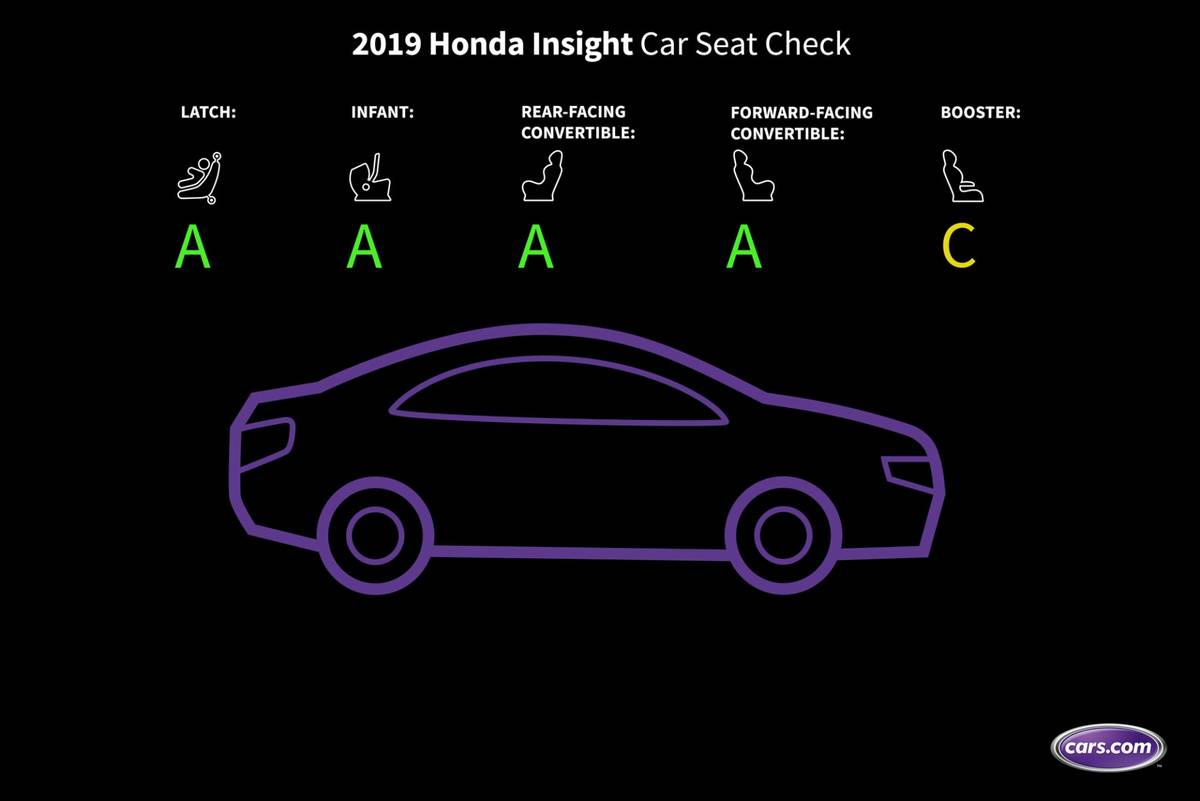 2019 Honda Insight Car Seat Check

LATCH:
A

INFANT:
A

REAR-FACING CONVERTIBLE:
A

FORWARD-FACING CONVERTIBLE:
A

BOOSTER:
C

cars.com